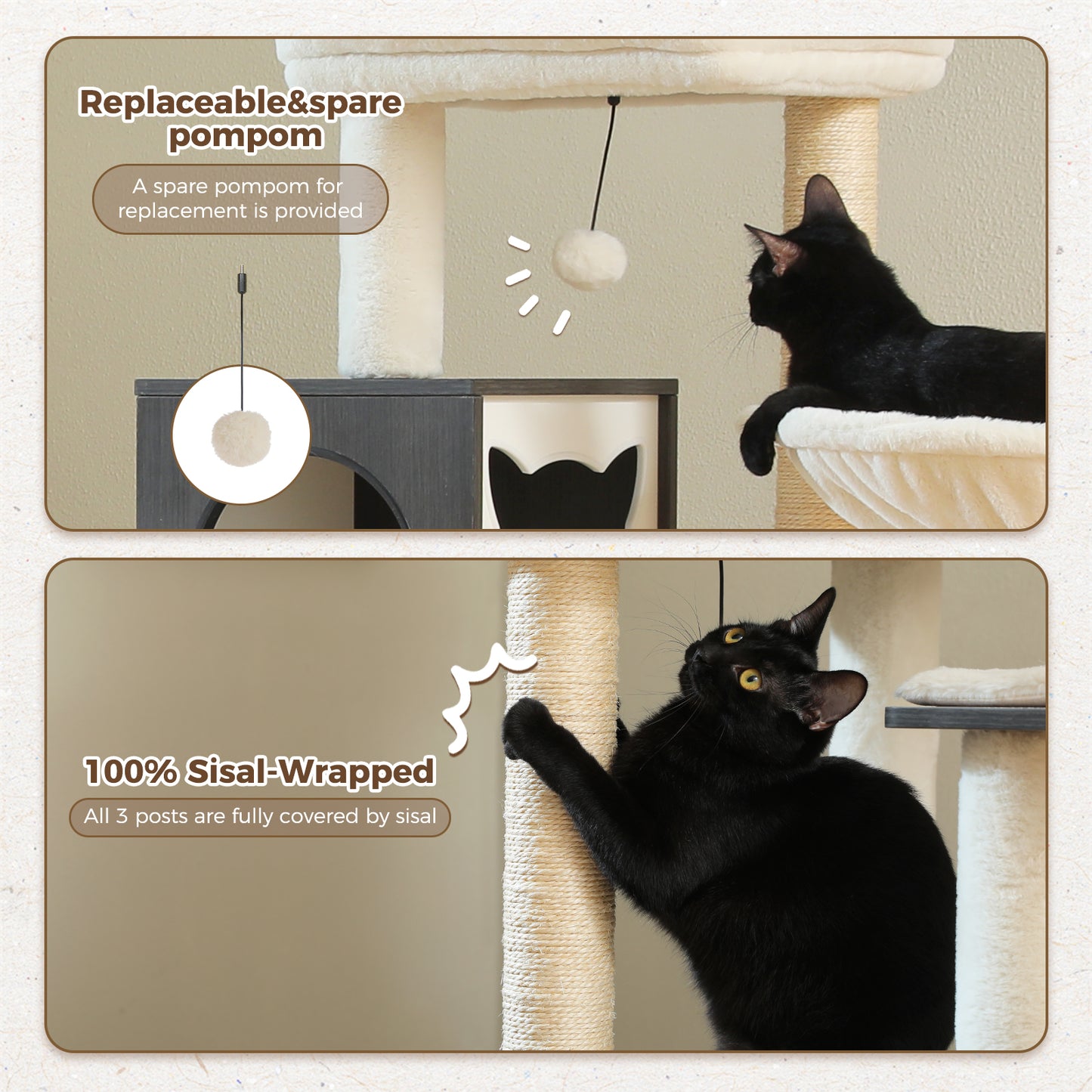 Replaceable&spare pompom

A spare pompom for replacement is provided

100% Sisal-Wrapped

All 3 posts are fully covered by sisal